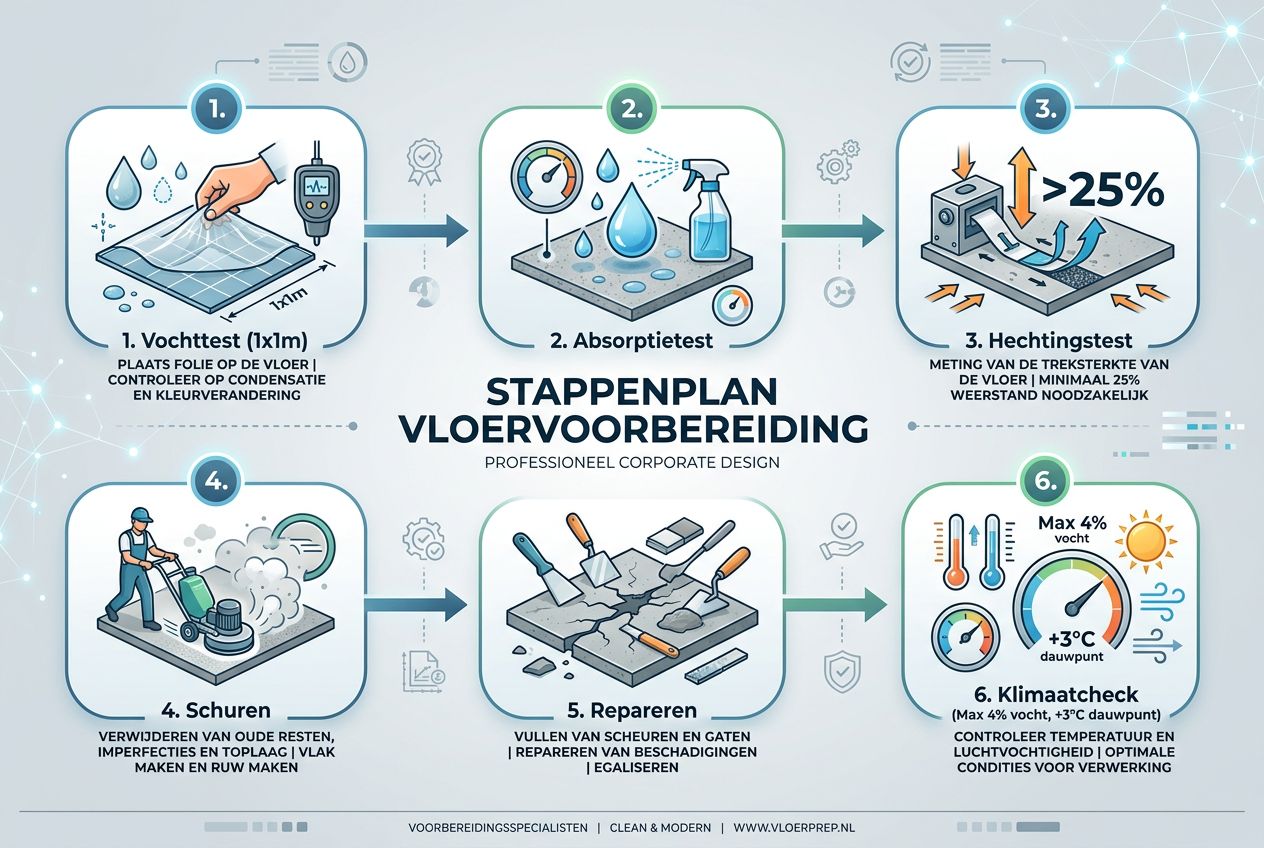 1.

1x1m

1. Vochttest (1x1m)

PLAATS FOLIE OP DE VLOER | CONTROLEER OP CONDENSATIE EN KLEURVERANDERING

2.

2. Absorptietest

3.

>25%

3. Hechtingstest

METING VAN DE TREKSTERKTE VAN DE VLOER | MINIMAAL 25% WEERSTAND NOODZAKELIJK

STAPPENPLAN VLOERVOORBEREIDING

PROFESSIONEEL CORPORATE DESIGN

4.

4. Schuren

VERWIJDEREN VAN OUDE RESTEN, IMPERFECTIES EN TOPLAAG | VLAK MAKEN EN RUW MAKEN

5. Repareren

VULLEN VAN SCHEUREN EN GATEN | REPAREREN VAN BESCHADIGINGEN | EGALISEREN

6.

Max 4% vocht

+3°C dauwpunt

6. Klimaatcheck

(Max 4% vocht, +3°C dauwpunt)

CONTROLEER TEMPERATUUR EN LUCHTVOCHTIGHEID | OPTIMALE CONDITIES VOOR VERWERKING

VOORBEREIDINGSSPECIALISTEN | CLEAN & MODERN | WWW.VLOERPREP.NL